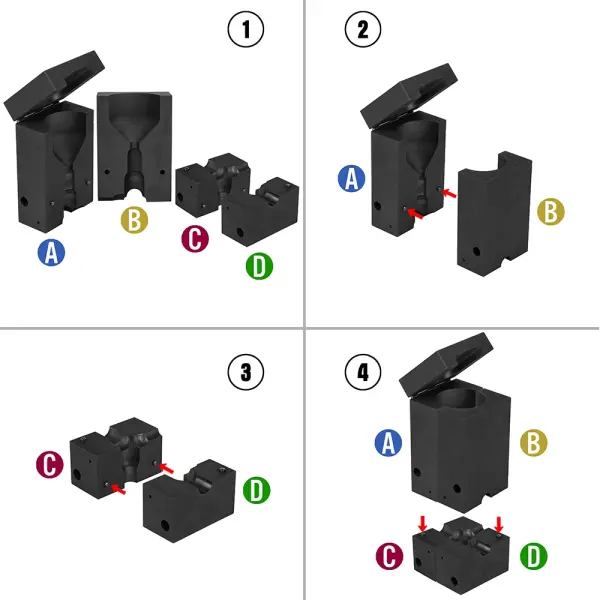 1
A
B
C
D

2
A
B

3
C
D

4
A
B
C
D