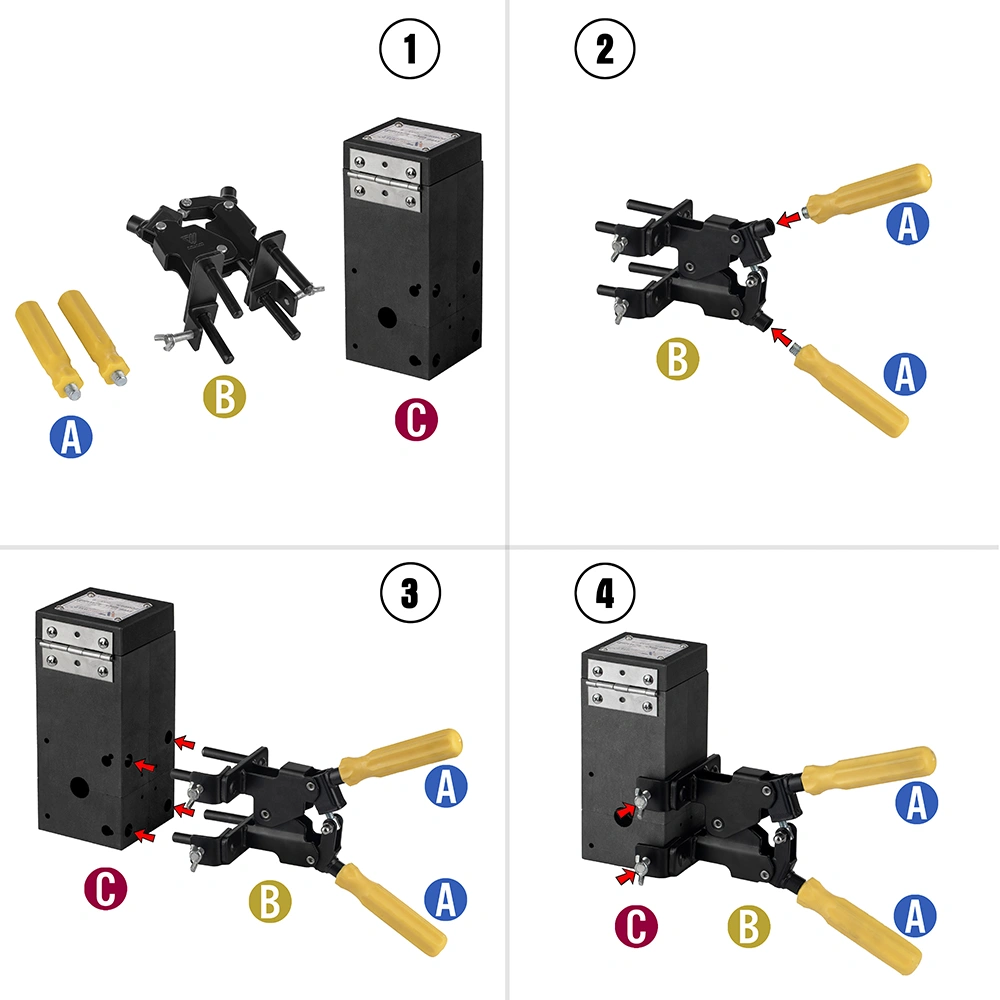 1

A

B

C

2

A

B

A

3

A

C

B

A

4

A

C

B

A